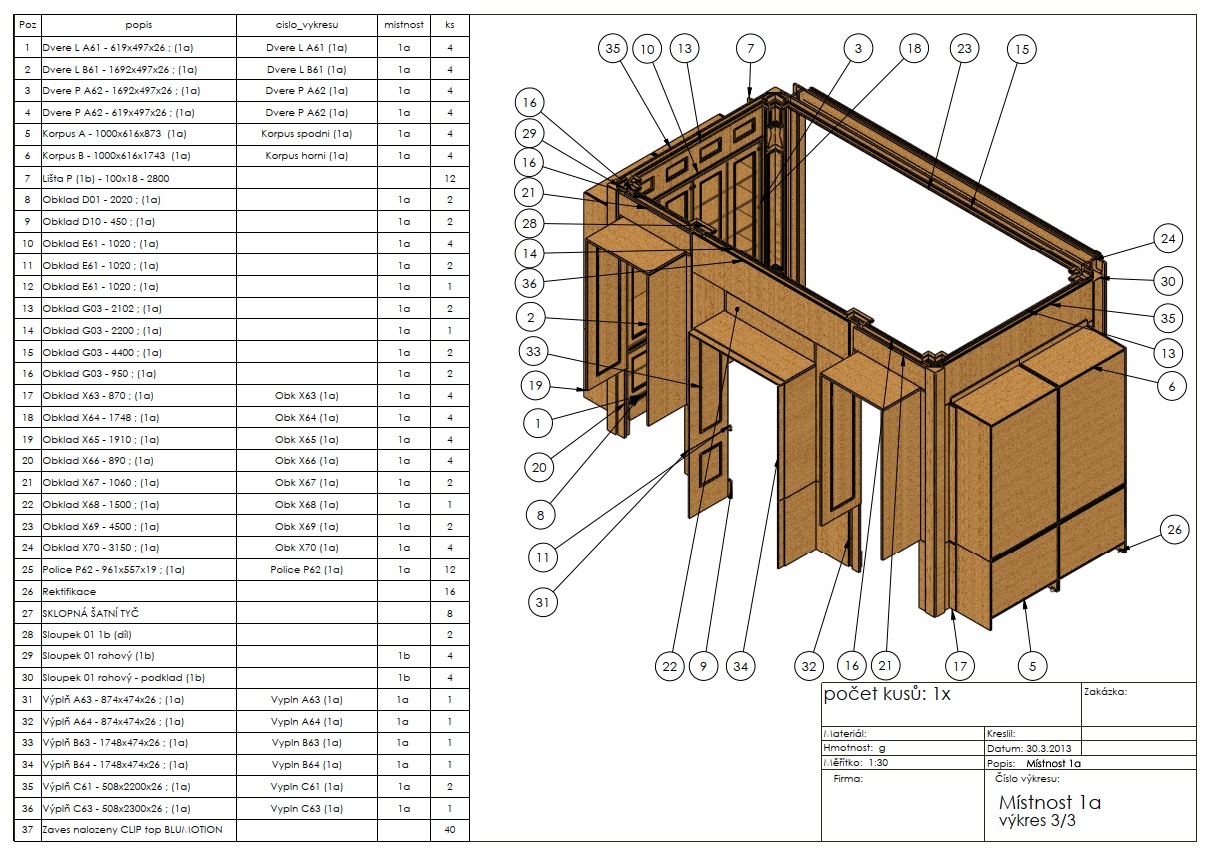 | Poz | popis | cislo_vykresu | mistnost | ks |
|---|---|---|---|---|
| 1 | Dvere L A61 - 619x497x26 ; (1a) | Dvere L A61 (1a) | 1a | 4 |
| 2 | Dvere L B61 - 1692x497x26 ; (1a) | Dvere L B61 (1a) | 1a | 4 |
| 3 | Dvere P A62 - 1692x497x26 ; (1a) | Dvere P A62 (1a) | 1a | 4 |
| 4 | Dvere P A62 - 619x497x26 ; (1a) | Dvere P A62 (1a) | 1a | 4 |
| 5 | Korpus A - 1000x616x873 (1a) | Korpus spodni (1a) | 1a | 4 |
| 6 | Korpus B - 1000x616x1743 (1a) | Korpus horni (1a) | 1a | 4 |
| 7 | Lišta P (1b) - 100x18 - 2800 | | | 12 |
| 8 | Obklad D01 - 2020 ; (1a) | | 1a | 2 |
| 9 | Obklad D10 - 450 ; (1a) | | 1a | 2 |
| 10 | Obklad E61 - 1020 ; (1a) | | 1a | 4 |
| 11 | Obklad E61 - 1020 ; (1a) | | 1a | 2 |
| 12 | Obklad E61 - 1020 ; (1a) | | 1a | 1 |
| 13 | Obklad G03 - 2102 ; (1a) | | 1a | 2 |
| 14 | Obklad G03 - 2200 ; (1a) | | 1a | 1 |
| 15 | Obklad G03 - 4400 ; (1a) | | 1a | 2 |
| 16 | Obklad G03 - 950 ; (1a) | | 1a | 2 |
| 17 | Obklad X63 - 870 ; (1a) | Obk X63 (1a) | 1a | 4 |
| 18 | Obklad X64 - 1748 ; (1a) | Obk X64 (1a) | 1a | 4 |
| 19 | Obklad X65 - 1910 ; (1a) | Obk X65 (1a) | 1a | 4 |
| 20 | Obklad X66 - 890 ; (1a) | Obk X66 (1a) | 1a | 4 |
| 21 | Obklad X67 - 1060 ; (1a) | Obk X67 (1a) | 1a | 2 |
| 22 | Obklad X68 - 1500 ; (1a) | Obk X68 (1a) | 1a | 1 |
| 23 | Obklad X69 - 4500 ; (1a) | Obk X69 (1a) | 1a | 2 |
| 24 | Obklad X70 - 3150 ; (1a) | Obk X70 (1a) | 1a | 4 |
| 25 | Police P62 - 961x557x19 ; (1a) | Police P62 (1a) | 1a | 12 |
| 26 | Rektifikace | | | 16 |
| 27 | SKLOPNÁ ŠATNÍ TYČ | | | 8 |
| 28 | Sloupek 01 1b (díl) | | | 2 |
| 29 | Sloupek 01 rohový (1b) | | 1b | 4 |
| 30 | Sloupek 01 rohový - podklad (1b) | | 1b | 4 |
| 31 | Výplň A63 - 874x474x26 ; (1a) | Vypln A63 (1a) | 1a | 1 |
| 32 | Výplň A64 - 874x474x26 ; (1a) | Vypln A64 (1a) | 1a | 1 |
| 33 | Výplň B63 - 1748x474x26 ; (1a) | Vypln B63 (1a) | 1a | 1 |
| 34 | Výplň B64 - 1748x474x26 ; (1a) | Vypln B64 (1a) | 1a | 1 |
| 35 | Výplň C61 - 508x2200x26 ; (1a) | Vypln C61 (1a) | 1a | 2 |
| 36 | Výplň C63 - 508x2300x26 ; (1a) | Vypln C63 (1a) | 1a | 1 |
| 37 | Zaves nalozeny CLIP top BLUMOTION | | | 40 |

35 10 13 7 3 18 23 15 16 29 16 21 28 14 36 2 33 19 1 20 8 11 31 24 30 35 13 6 26 22 9 34 32 16 21 17 5

počet kusů: 1x
Zakázka:
Materiál:
Kreslil:
Hmotnost: g
Datum: 30.3.2013
Měřítko: 1:30
Popis: Místnost 1a
Firma:
Číslo výkresu:
Místnost 1a
výkres 3/3